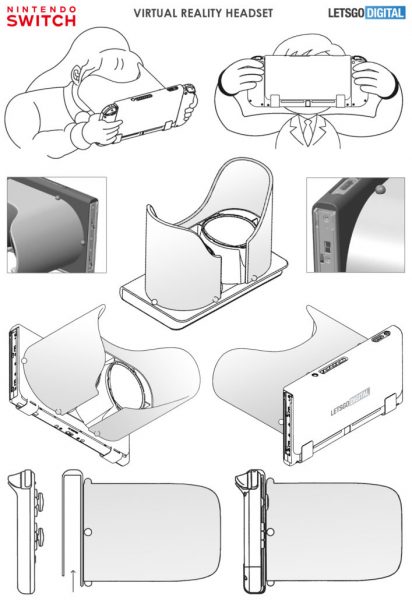 NINTENDO SWITCH

VIRTUAL REALITY HEADSET

LETSGO DIGITAL

LETSGO DIGITAL